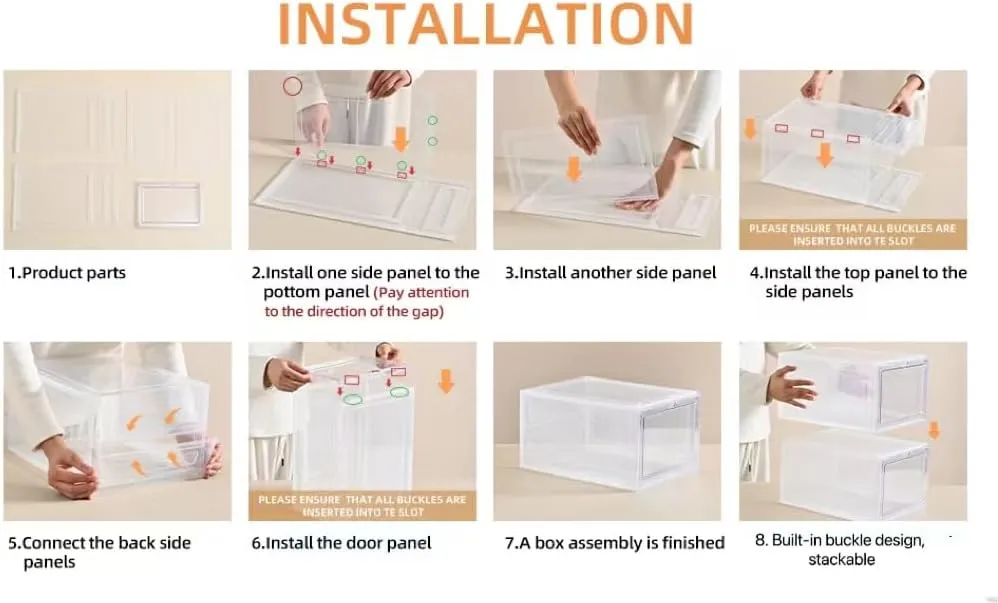 INSTALLATION

1.Product parts

2.Install one side panel to the pottom panel (Pay attention to the direction of the gap)

3.Install another side panel

PLEASE ENSURE THAT ALL BUCKLES ARE INSERTED INTO TE SLOT

4.Install the top panel to the side panels

5.Connect the back side panels

PLEASE ENSURE THAT ALL BUCKLES ARE INSERTED INTO TE SLOT

6.Install the door panel

7.A box assembly is finished

8. Built-in buckle design, stackable